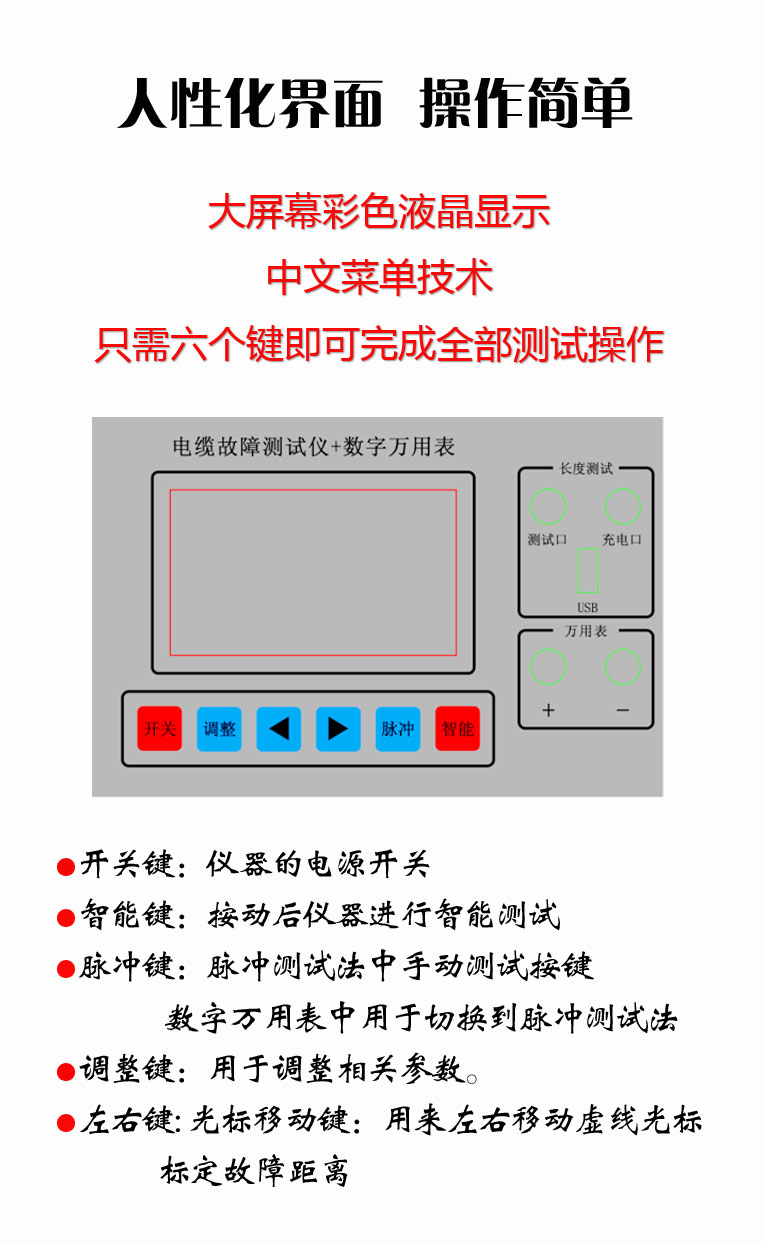 人性化界面 操作简单

大屏幕彩色液晶显示

中文菜单技术

只需六个键即可完成全部测试操作

电缆故障测试仪+数字万用表

长度测试

测试口

充电口

USB

万用表

+

−

开关

调整

◀

▶

脉冲

智能

●开关键：仪器的电源开关

●智能键：按动后仪器进行智能测试

●脉冲键：脉冲测试法中手动测试按键
数字万用表中用于切换到脉冲测试法

●调整键：用于调整相关参数。

●左右键：光标移动键：用来左右移动虚线光标
标定故障距离